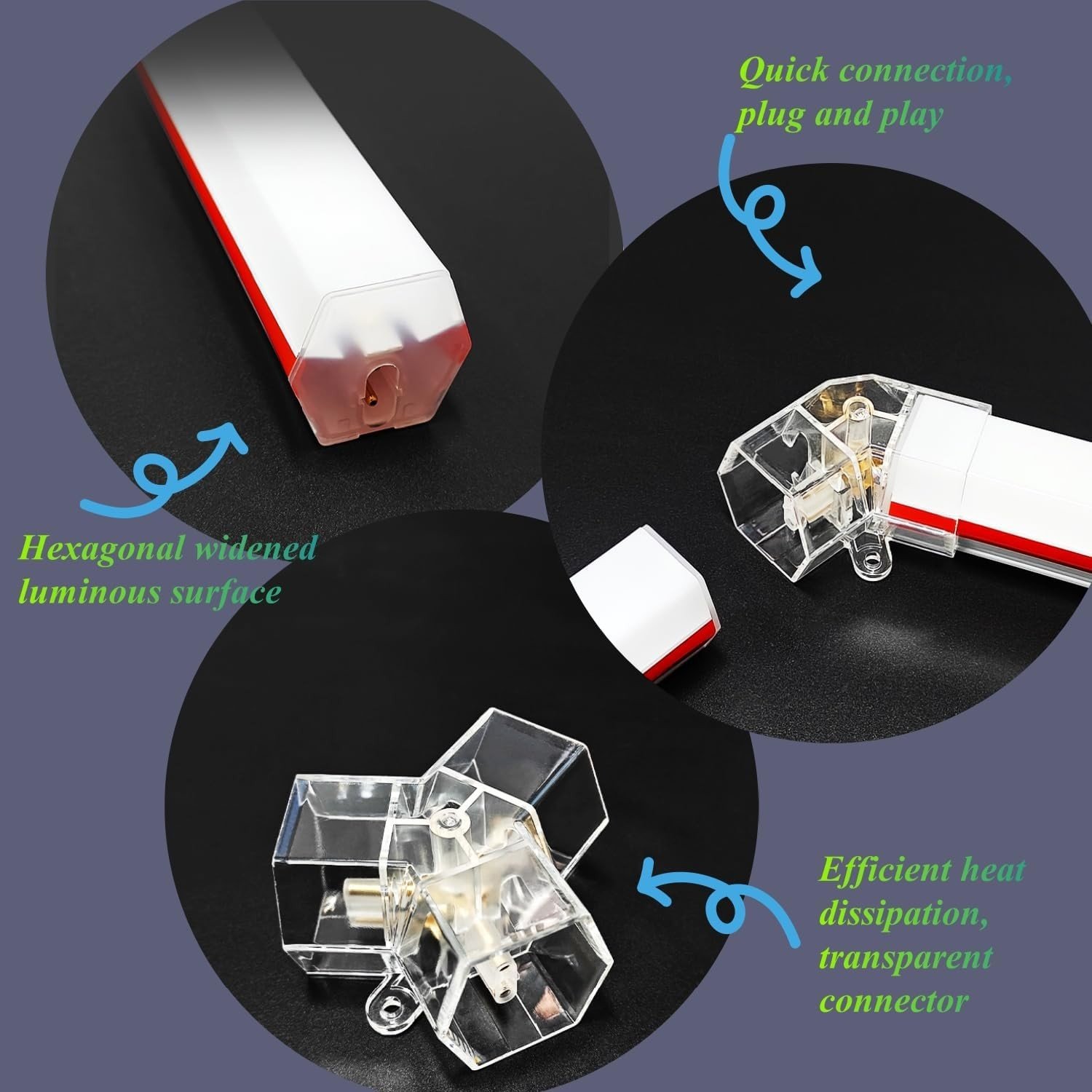 Quick connection, plug and play

Hexagonal widened luminous surface

Efficient heat dissipation, transparent connector